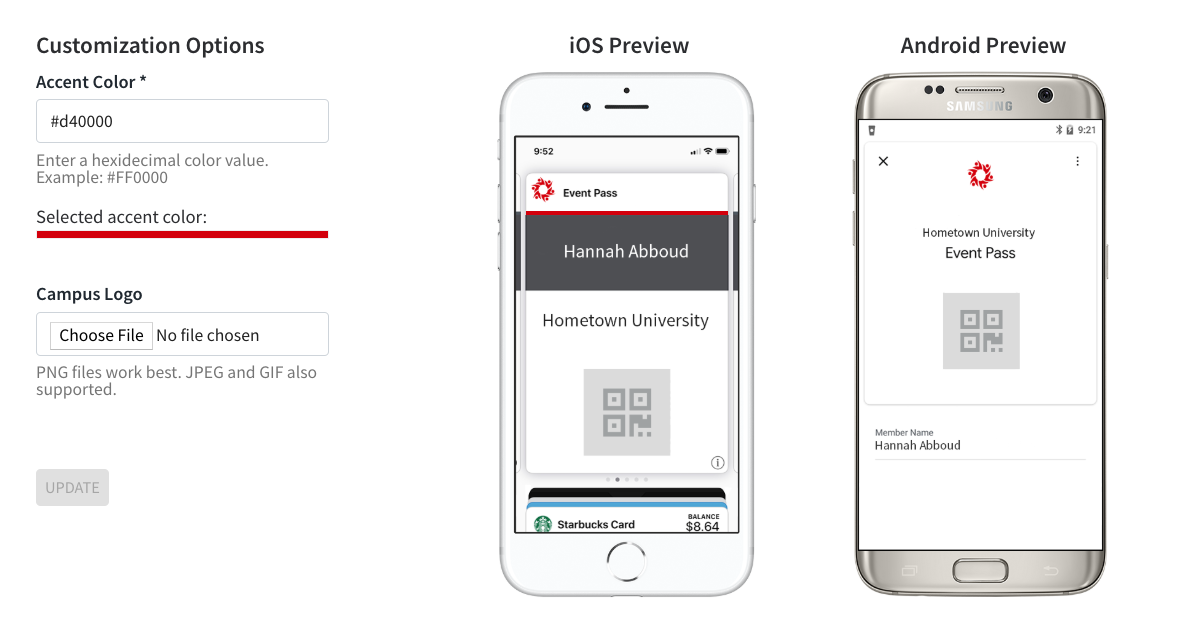 Customization Options

Accent Color *

#d40000

Enter a hexidecimal color value. Example: #FF0000

Selected accent color:

Campus Logo

Choose File No file chosen

PNG files work best. JPEG and GIF also supported.

UPDATE

iOS Preview

9:52

Event Pass

Hannah Abboud

Hometown University

Starbucks Card

BALANCE
$8.64

Android Preview

SAMSUNG

9:21

Hometown University
Event Pass

Member Name
Hannah Abboud